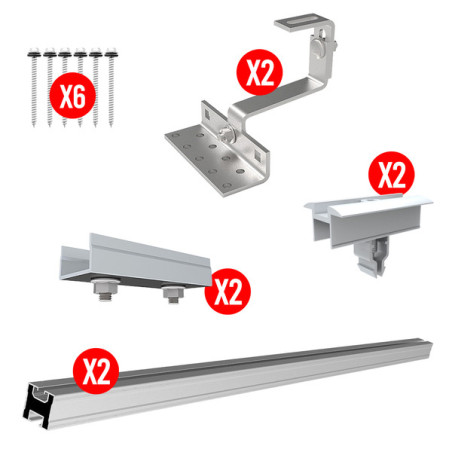 X6

X2

X2

X2

X2