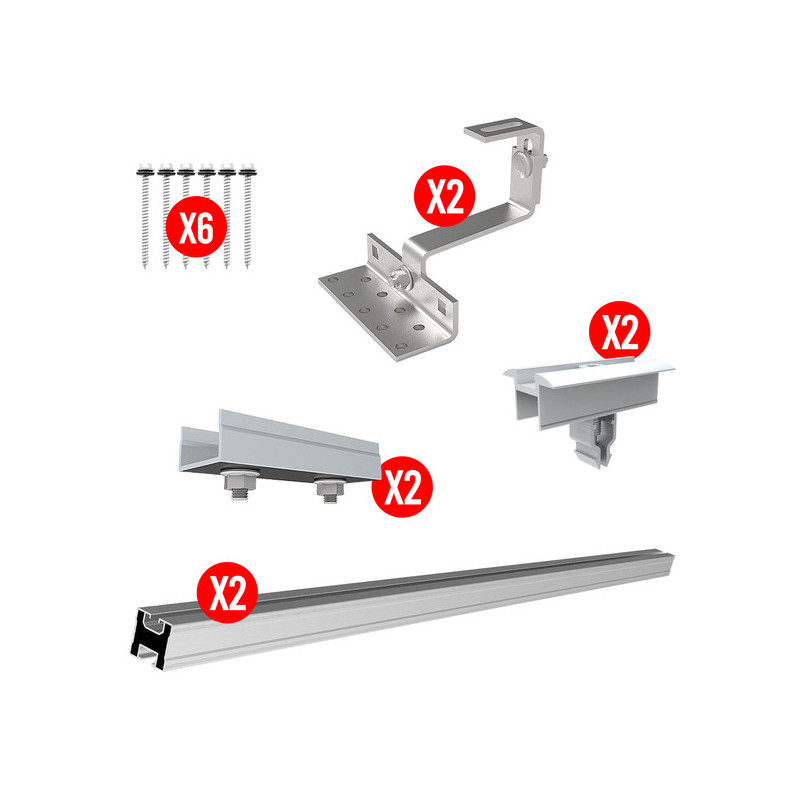 X6

X2

X2

X2

X2