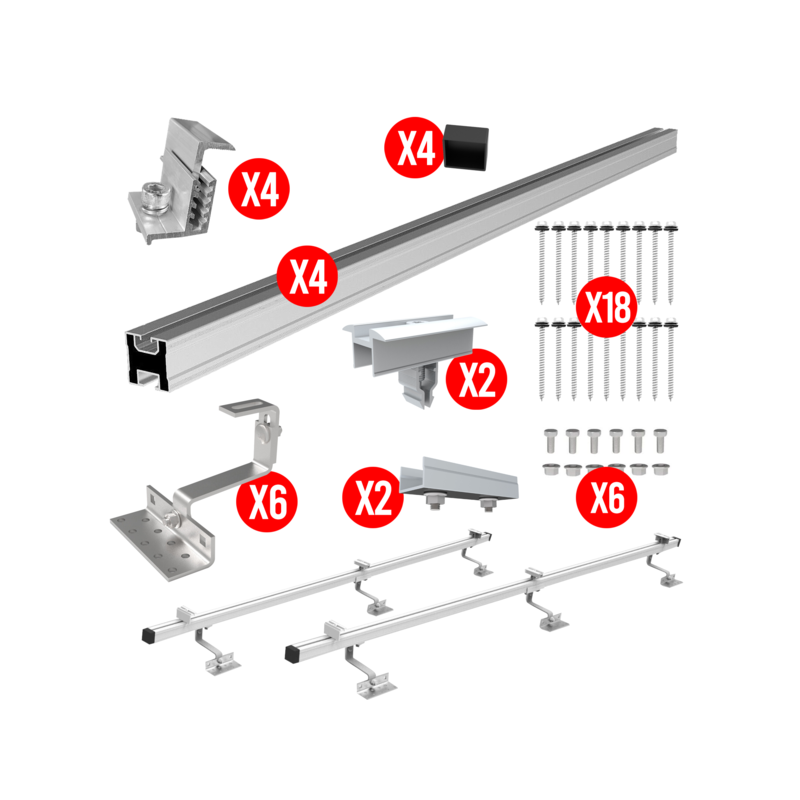 X4

X4

X4

X18

X2

X6

X2

X6